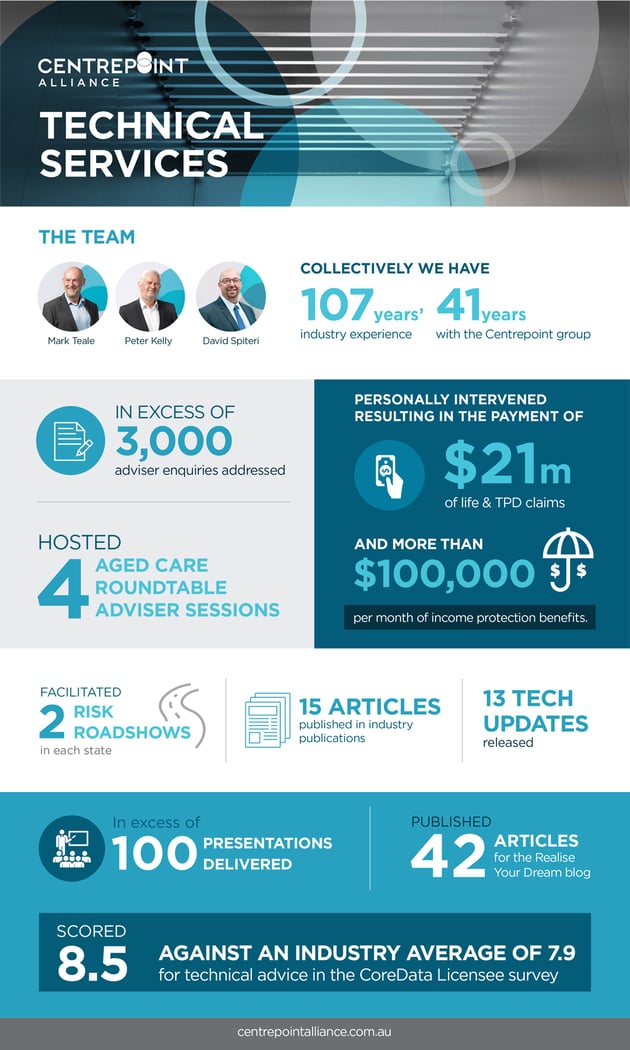 CENTREPOINT ALLIANCE

TECHNICAL SERVICES

THE TEAM

Mark Teale

Peter Kelly

David Spiteri

COLLECTIVELY WE HAVE

107 years' industry experience

41 years with the Centrepoint group

IN EXCESS OF 3,000 adviser enquiries addressed

HOSTED 4 AGED CARE ROUNDTABLE ADVISER SESSIONS

PERSONALLY INTERVENED RESULTING IN THE PAYMENT OF

$21m of life & TPD claims

AND MORE THAN $100,000

per month of income protection benefits.

FACILITATED 2 RISK ROADSHOWS in each state

15 ARTICLES published in industry publications

13 TECH UPDATES released

In excess of 100 PRESENTATIONS DELIVERED

PUBLISHED 42 ARTICLES for the Realise Your Dream blog

SCORED 8.5 AGAINST AN INDUSTRY AVERAGE OF 7.9 for technical advice in the CoreData Licensee survey

centrepointalliance.com.au